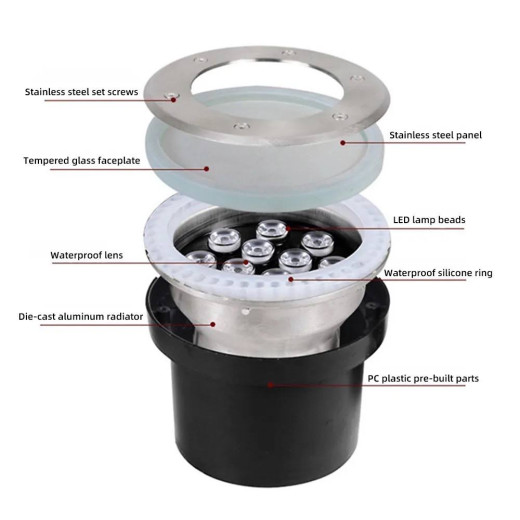 Stainless steel set screws

Stainless steel panel

Tempered glass faceplate

LED lamp beads

Waterproof lens

Waterproof silicone ring

Die-cast aluminum radiator

PC plastic pre-built parts