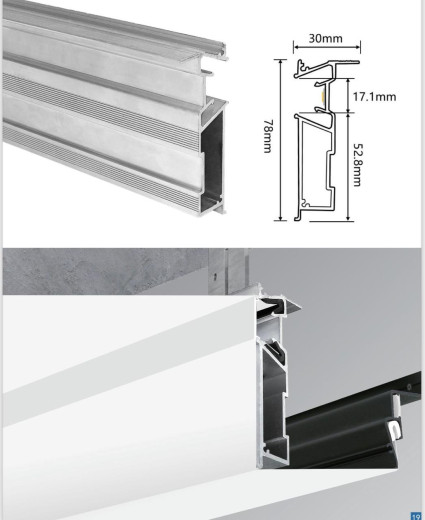 30mm
17.1mm
78mm
52.8mm
19