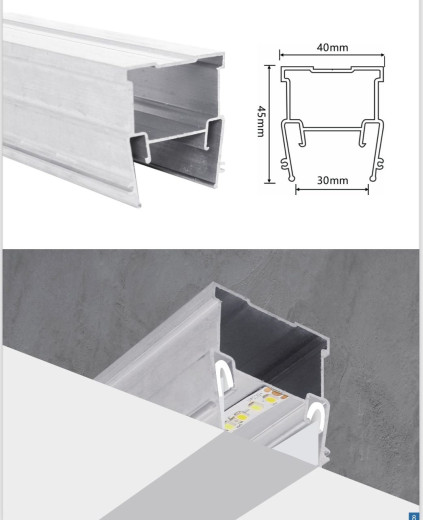 40mm
45mm
30mm